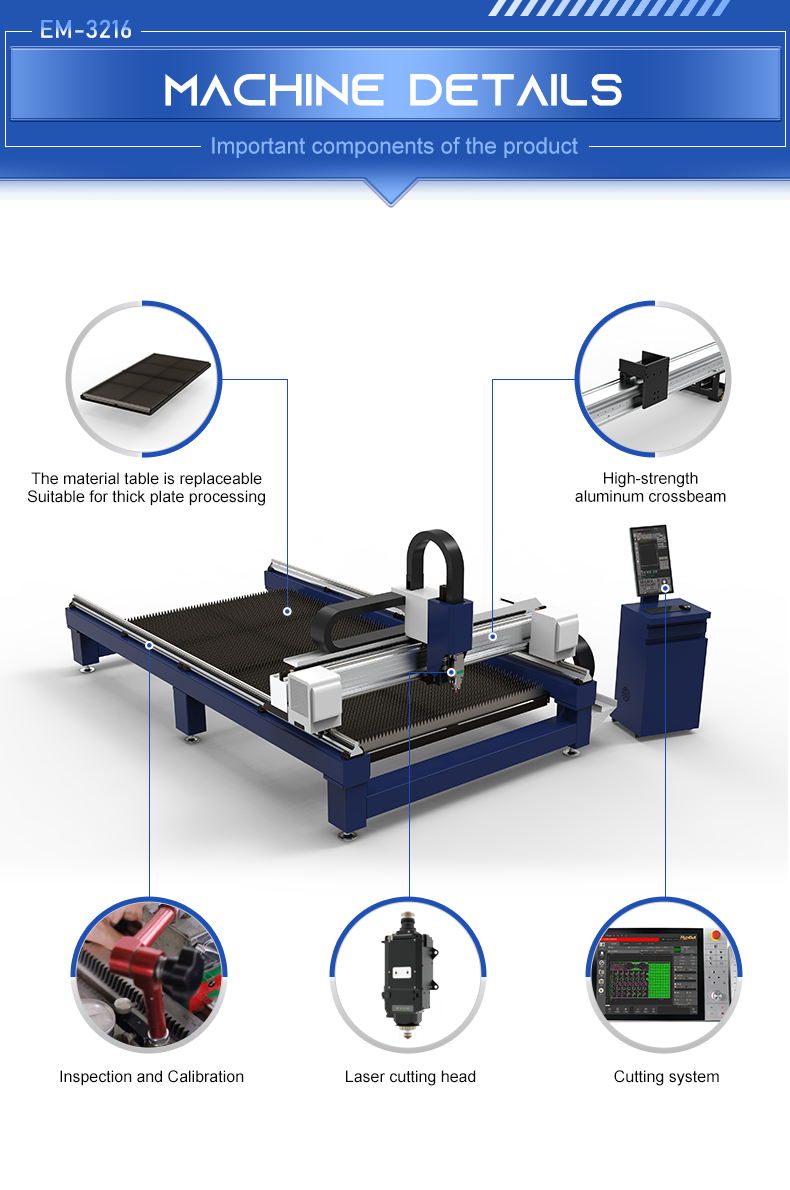 EM-3216

MACHINE DETAILS

Important components of the product

The material table is replaceable
Suitable for thick plate processing

High-strength
aluminum crossbeam

Inspection and Calibration

Laser cutting head

Cutting system