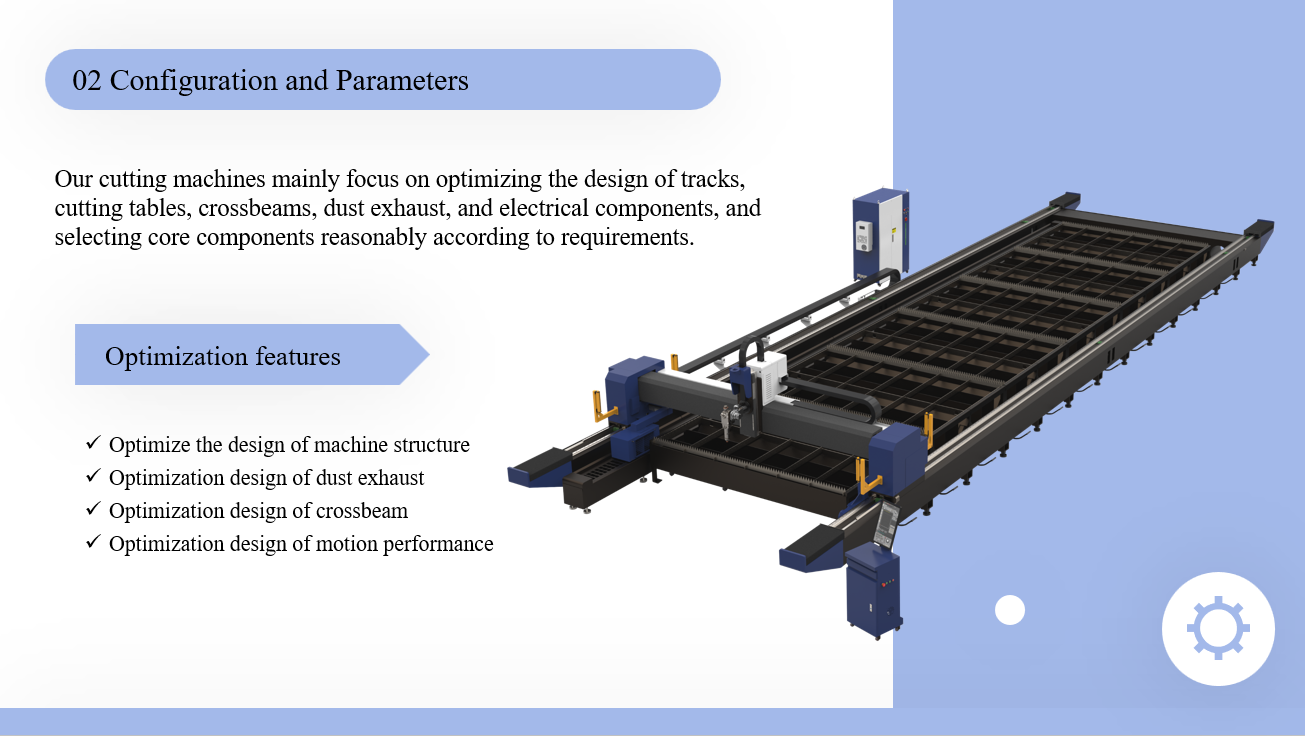 02 Configuration and Parameters

Our cutting machines mainly focus on optimizing the design of tracks, cutting tables, crossbeams, dust exhaust, and electrical components, and selecting core components reasonably according to requirements.

Optimization features

✓ Optimize the design of machine structure
✓ Optimization design of dust exhaust
✓ Optimization design of crossbeam
✓ Optimization design of motion performance