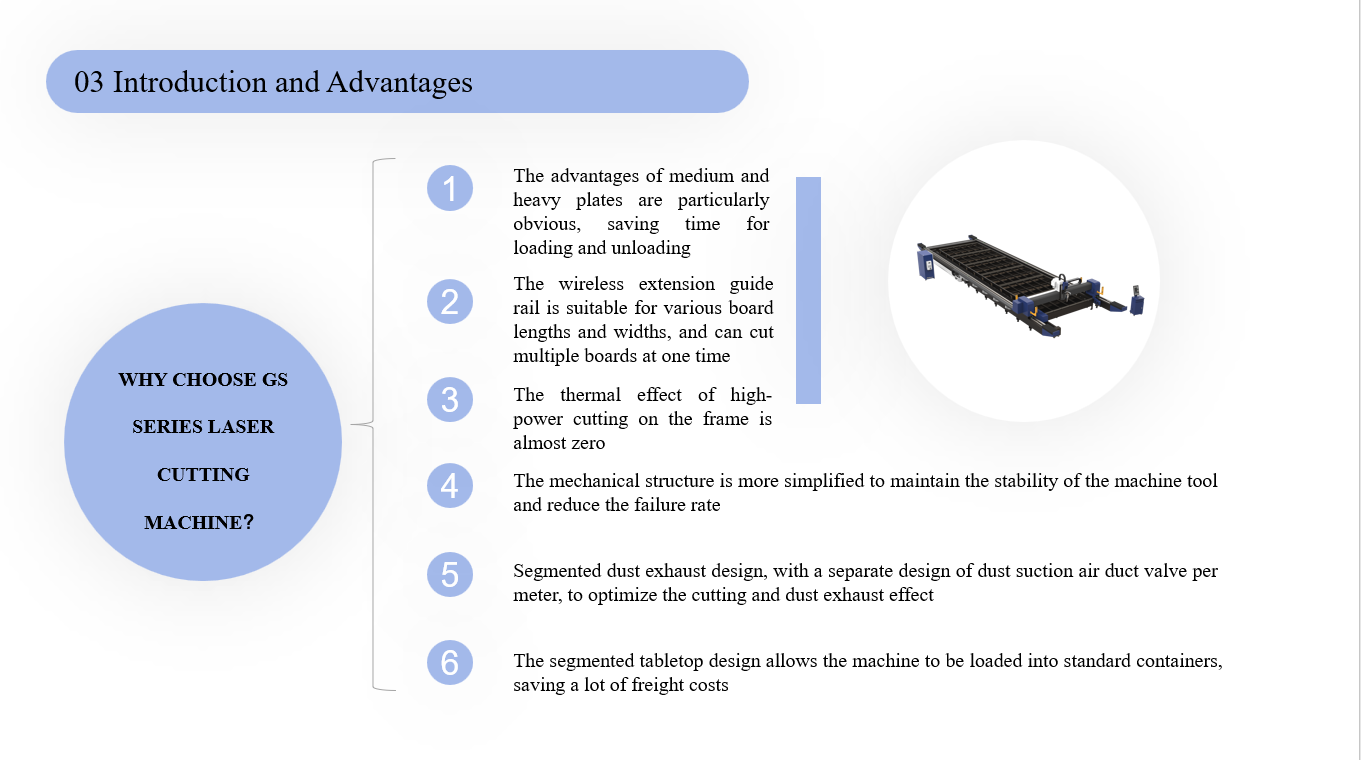 03 Introduction and Advantages

WHY CHOOSE GS SERIES LASER CUTTING MACHINE?

1
The advantages of medium and heavy plates are particularly obvious, saving time for loading and unloading

2
The wireless extension guide rail is suitable for various board lengths and widths, and can cut multiple boards at one time

3
The thermal effect of high-power cutting on the frame is almost zero

4
The mechanical structure is more simplified to maintain the stability of the machine tool and reduce the failure rate

5
Segmented dust exhaust design, with a separate design of dust suction air duct valve per meter, to optimize the cutting and dust exhaust effect

6
The segmented tabletop design allows the machine to be loaded into standard containers, saving a lot of freight costs